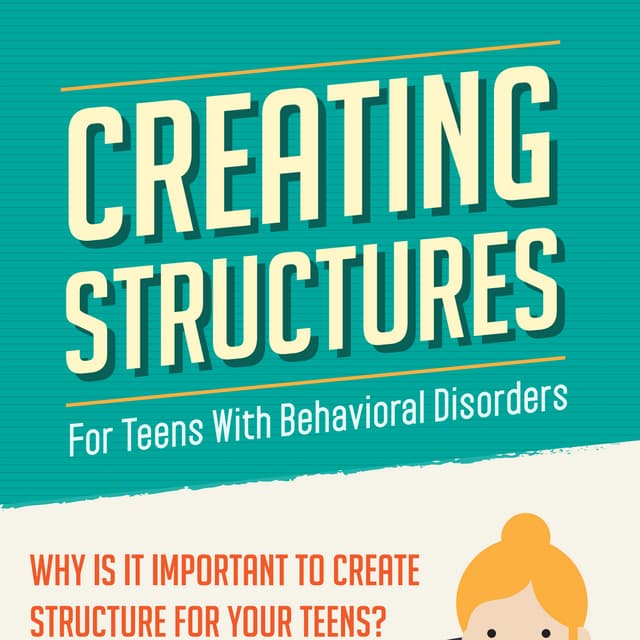 CREATING STRUCTURES

For Teens With Behavioral Disorders

WHY IS IT IMPORTANT TO CREATE STRUCTURE FOR YOUR TEENS?