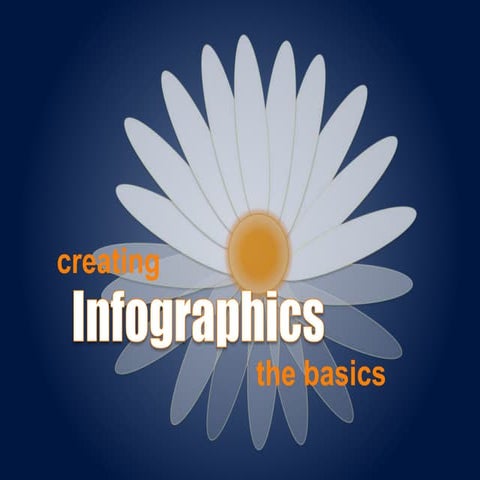 creating
Infographics
the basics