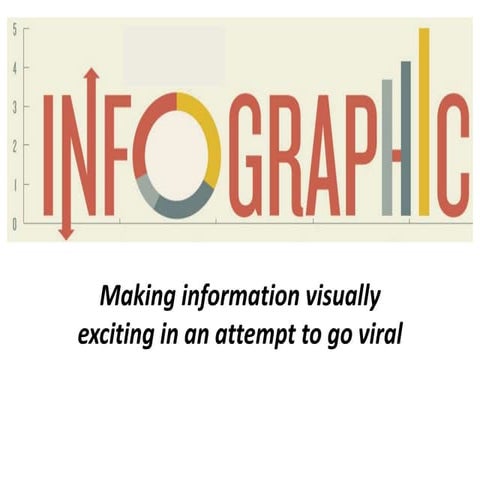 5
4
3
2
1
0

INFOGRAPHIC

Making information visually exciting in an attempt to go viral