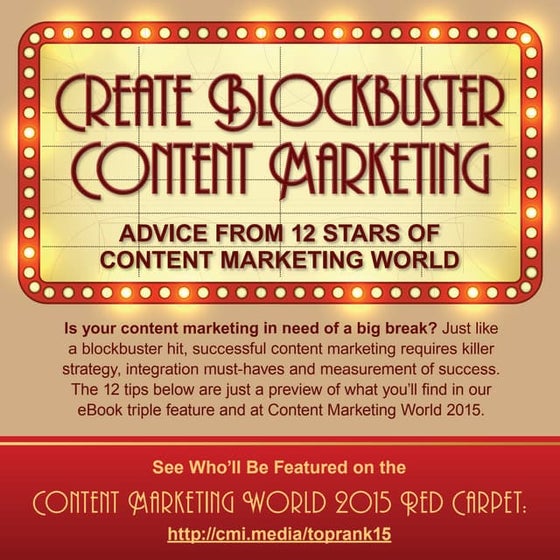 CREATE BLOCKBUSTER CONTENT MARKETING

ADVICE FROM 12 STARS OF CONTENT MARKETING WORLD

Is your content marketing in need of a big break? Just like a blockbuster hit, successful content marketing requires killer strategy, integration must-haves and measurement of success. The 12 tips below are just a preview of what you'll find in our eBook triple feature and at Content Marketing World 2015.

See Who'll Be Featured on the

CONTENT MARKETING WORLD 2015 RED CARPET:

http://cmi.media/toprank15