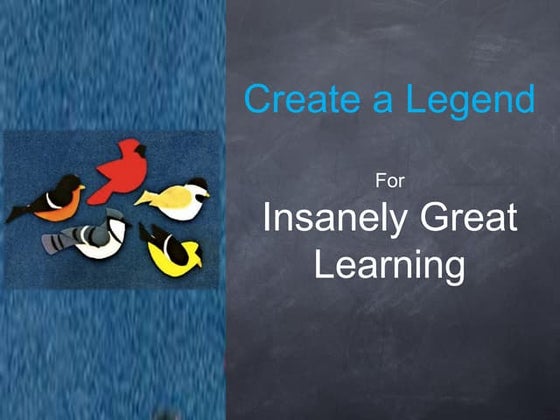 Create a Legend

For

Insanely Great Learning