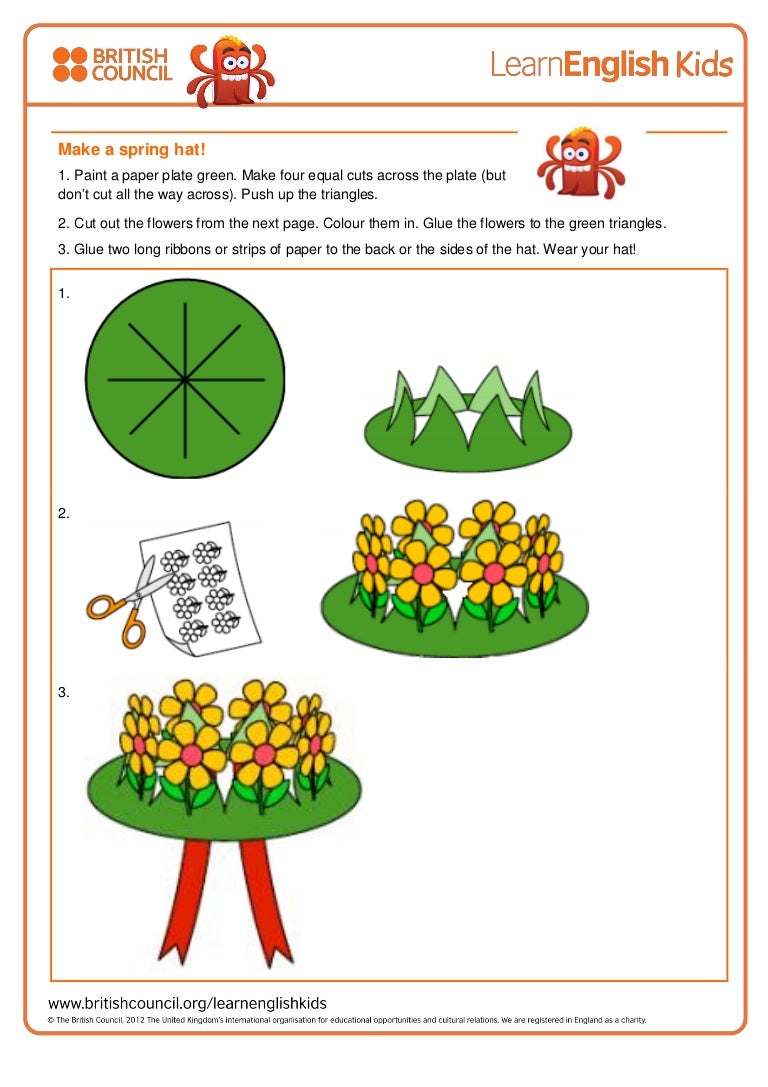 BRITISH COUNCIL

LearnEnglish Kids

Make a spring hat!

1. Paint a paper plate green. Make four equal cuts across the plate (but don't cut all the way across). Push up the triangles.

2. Cut out the flowers from the next page. Colour them in. Glue the flowers to the green triangles.

3. Glue two long ribbons or strips of paper to the back or the sides of the hat. Wear your hat!

1.

2.

3.

www.britishcouncil.org/learnenglishkids

© The British Council, 2012 The United Kingdom's international organisation for educational opportunities and cultural relations. We are registered in England as a charity.