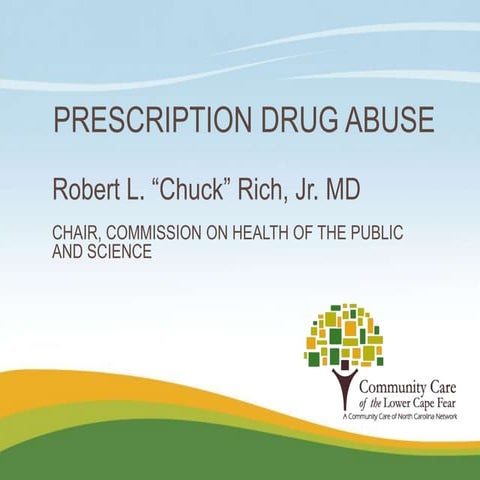 PRESCRIPTION DRUG ABUSE

Robert L. “Chuck” Rich, Jr. MD

CHAIR, COMMISSION ON HEALTH OF THE PUBLIC AND SCIENCE

Community Care of the Lower Cape Fear
A Community Care of North Carolina Network