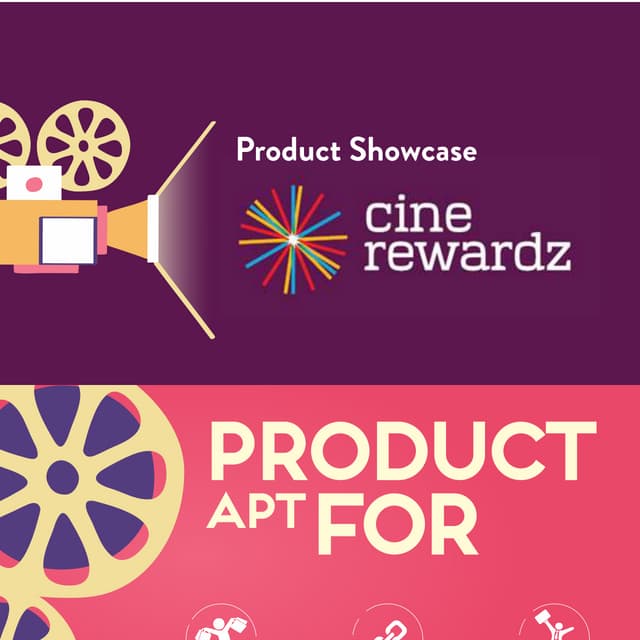 Product Showcase

cine rewardz

PRODUCT APT FOR