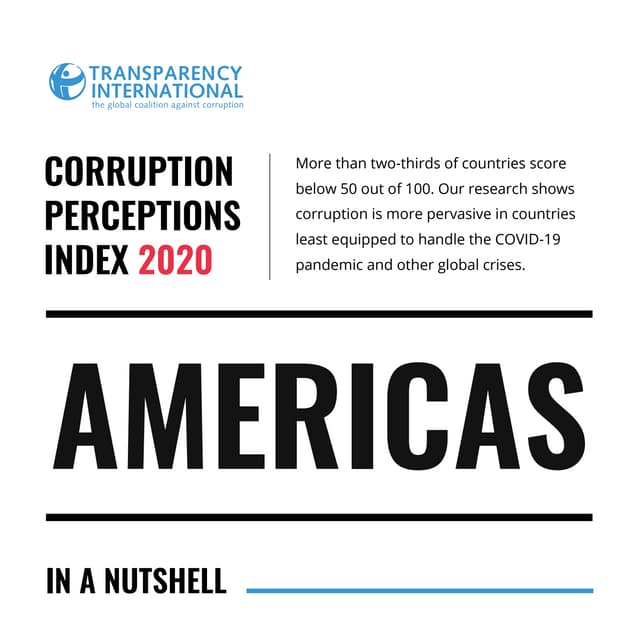 TRANSPARENCY INTERNATIONAL
the global coalition against corruption

CORRUPTION PERCEPTIONS INDEX 2020

More than two-thirds of countries score below 50 out of 100. Our research shows corruption is more pervasive in countries least equipped to handle the COVID-19 pandemic and other global crises.

AMERICAS

IN A NUTSHELL