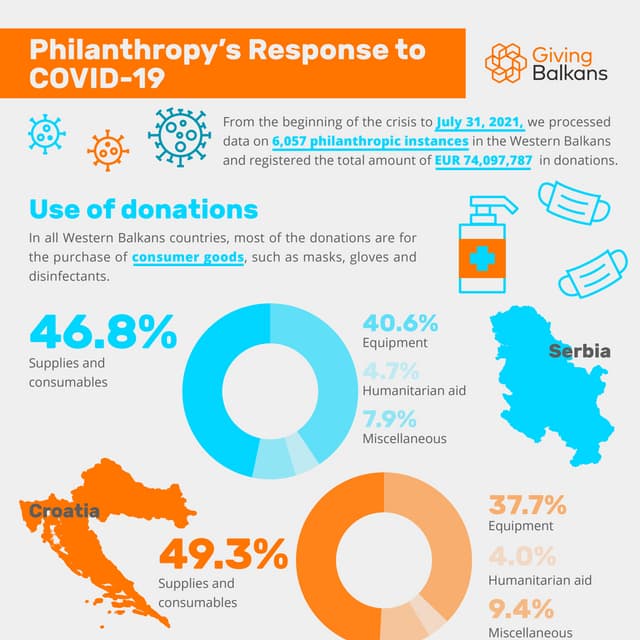 Philanthropy's Response to COVID-19

Giving Balkans

From the beginning of the crisis to July 31, 2021, we processed data on 6,057 philanthropic instances in the Western Balkans and registered the total amount of EUR 74,097,787 in donations.

Use of donations

In all Western Balkans countries, most of the donations are for the purchase of consumer goods, such as masks, gloves and disinfectants.

46.8%
Supplies and consumables

40.6%
Equipment

4.7%
Humanitarian aid

7.9%
Miscellaneous

Serbia

Croatia

49.3%
Supplies and consumables

37.7%
Equipment

4.0%
Humanitarian aid

9.4%
Miscellaneous