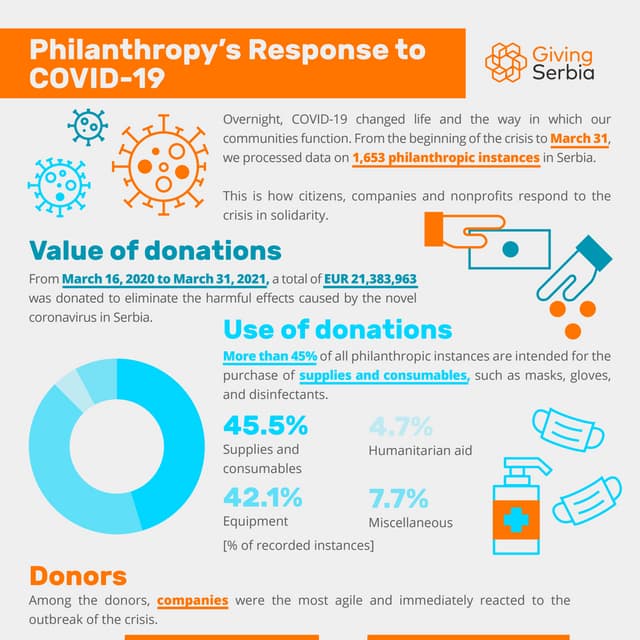 Philanthropy's Response to COVID-19

Giving Serbia

Overnight, COVID-19 changed life and the way in which our communities function. From the beginning of the crisis to March 31, we processed data on 1,653 philanthropic instances in Serbia.

This is how citizens, companies and nonprofits respond to the crisis in solidarity.

Value of donations

From March 16, 2020 to March 31, 2021, a total of EUR 21,383,963 was donated to eliminate the harmful effects caused by the novel coronavirus in Serbia.

Use of donations

More than 45% of all philanthropic instances are intended for the purchase of supplies and consumables, such as masks, gloves, and disinfectants.

45.5%
Supplies and consumables

4.7%
Humanitarian aid

42.1%
Equipment

7.7%
Miscellaneous

[% of recorded instances]

Donors

Among the donors, companies were the most agile and immediately reacted to the outbreak of the crisis.