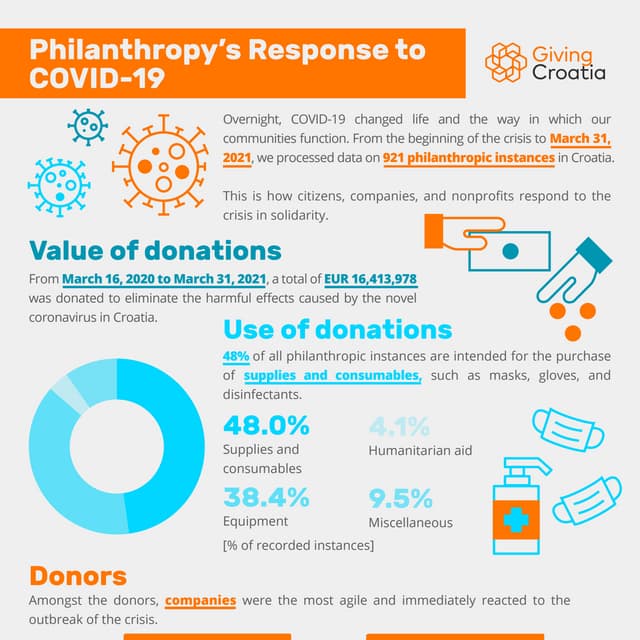 Philanthropy's Response to COVID-19

Giving Croatia

Overnight, COVID-19 changed life and the way in which our communities function. From the beginning of the crisis to March 31, 2021, we processed data on 921 philanthropic instances in Croatia.

This is how citizens, companies, and nonprofits respond to the crisis in solidarity.

Value of donations

From March 16, 2020 to March 31, 2021, a total of EUR 16,413,978 was donated to eliminate the harmful effects caused by the novel coronavirus in Croatia.

Use of donations

48% of all philanthropic instances are intended for the purchase of supplies and consumables, such as masks, gloves, and disinfectants.

48.0%
Supplies and consumables

4.1%
Humanitarian aid

38.4%
Equipment

9.5%
Miscellaneous

[% of recorded instances]

Donors

Amongst the donors, companies were the most agile and immediately reacted to the outbreak of the crisis.