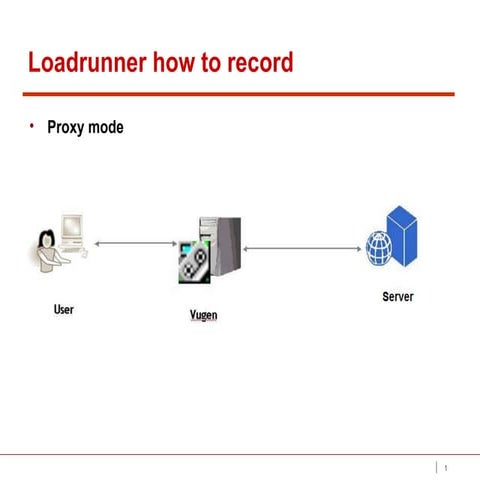 Loadrunner how to record

• Proxy mode

User

Vugen

Server

1