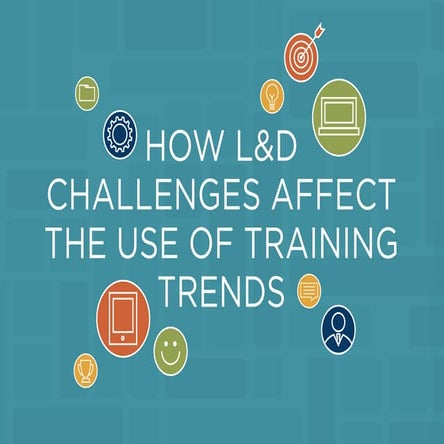 HOW L&D CHALLENGES AFFECT THE USE OF TRAINING TRENDS