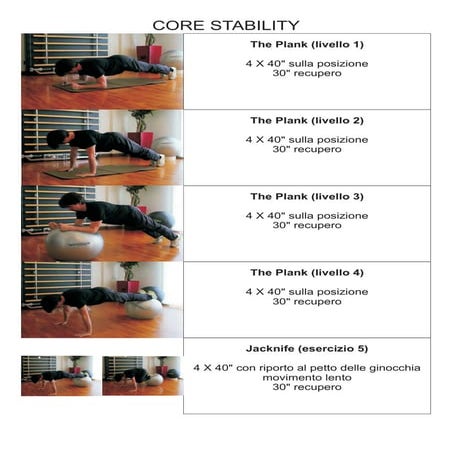 CORE STABILITY

The Plank (livello 1)

4 X 40" sulla posizione
30" recupero

The Plank (livello 2)

4 X 40" sulla posizione
30" recupero

The Plank (livello 3)

4 X 40" sulla posizione
30" recupero

The Plank (livello 4)

4 X 40" sulla posizione
30" recupero

Jacknife (esercizio 5)

4 X 40" con riporto al petto delle ginocchia
movimento lento
30" recupero