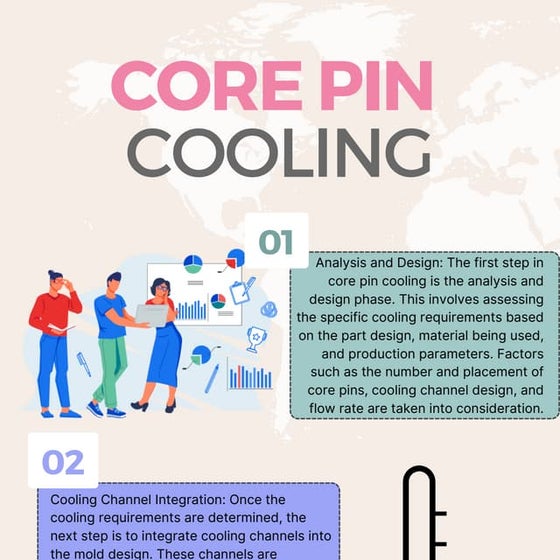 CORE PIN
COOLING

01

Analysis and Design: The first step in core pin cooling is the analysis and design phase. This involves assessing the specific cooling requirements based on the part design, material being used, and production parameters. Factors such as the number and placement of core pins, cooling channel design, and flow rate are taken into consideration.

02

Cooling Channel Integration: Once the cooling requirements are determined, the next step is to integrate cooling channels into the mold design. These channels are