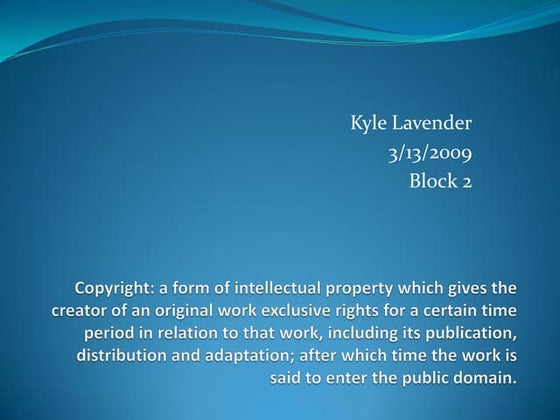 Kyle Lavender
3/13/2009
Block 2

Copyright: a form of intellectual property which gives the creator of an original work exclusive rights for a certain time period in relation to that work, including its publication, distribution and adaptation; after which time the work is said to enter the public domain.