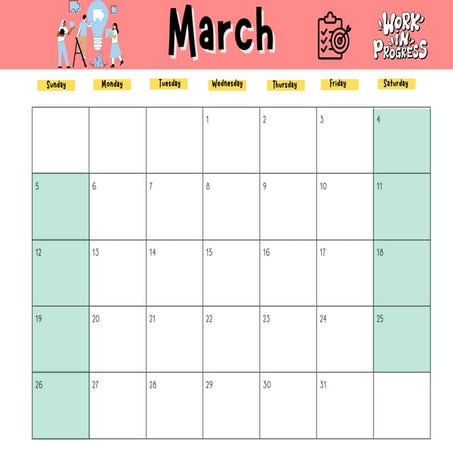 March

WORK IN PROGRESS

| Sunday | Monday | Tuesday | Wednesday | Thursday | Friday | Saturday |
|---|---|---|---|---|---|---|
| | | | 1 | 2 | 3 | 4 |
| 5 | 6 | 7 | 8 | 9 | 10 | 11 |
| 12 | 13 | 14 | 15 | 16 | 17 | 18 |
| 19 | 20 | 21 | 22 | 23 | 24 | 25 |
| 26 | 27 | 28 | 29 | 30 | 31 | |