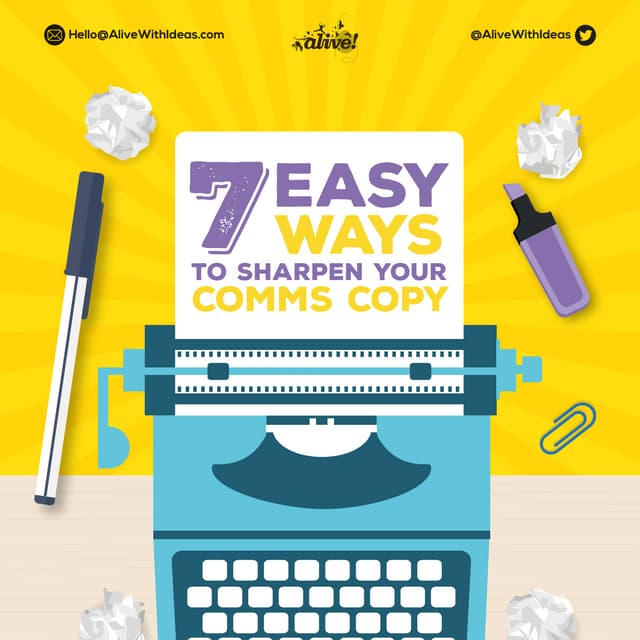 Hello@AliveWithIdeas.com

alive!

@AliveWithIdeas

7 EASY WAYS

TO SHARPEN YOUR COMMS COPY