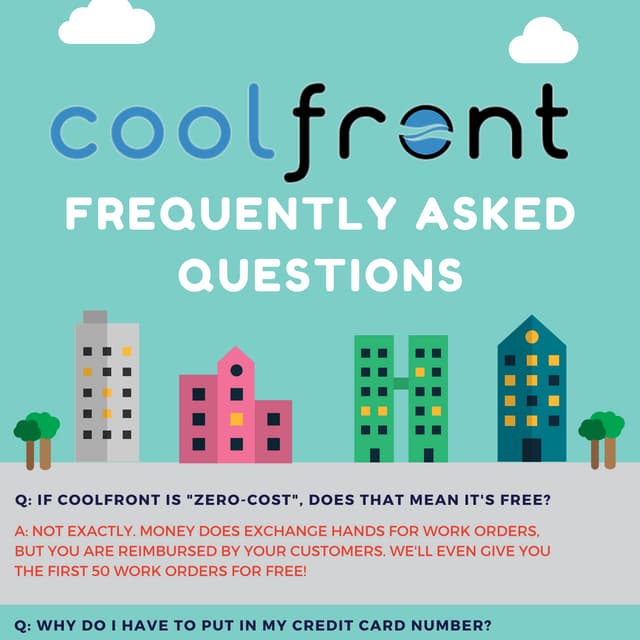 coolfront

FREQUENTLY ASKED QUESTIONS

Q: IF COOLFRONT IS "ZERO-COST", DOES THAT MEAN IT'S FREE?

A: NOT EXACTLY. MONEY DOES EXCHANGE HANDS FOR WORK ORDERS, BUT YOU ARE REIMBURSED BY YOUR CUSTOMERS. WE'LL EVEN GIVE YOU THE FIRST 50 WORK ORDERS FOR FREE!

Q: WHY DO I HAVE TO PUT IN MY CREDIT CARD NUMBER?