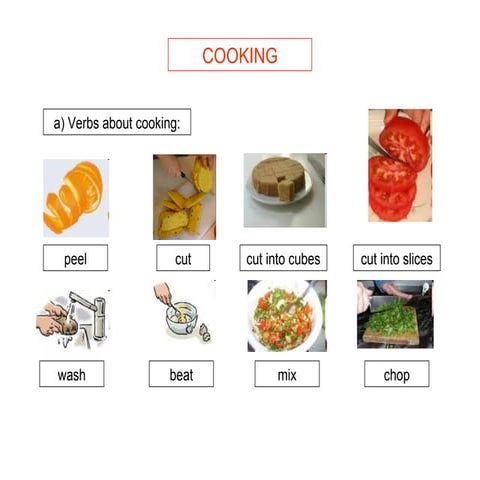 COOKING

a) Verbs about cooking:

peel

cut

cut into cubes

cut into slices

wash

beat

mix

chop