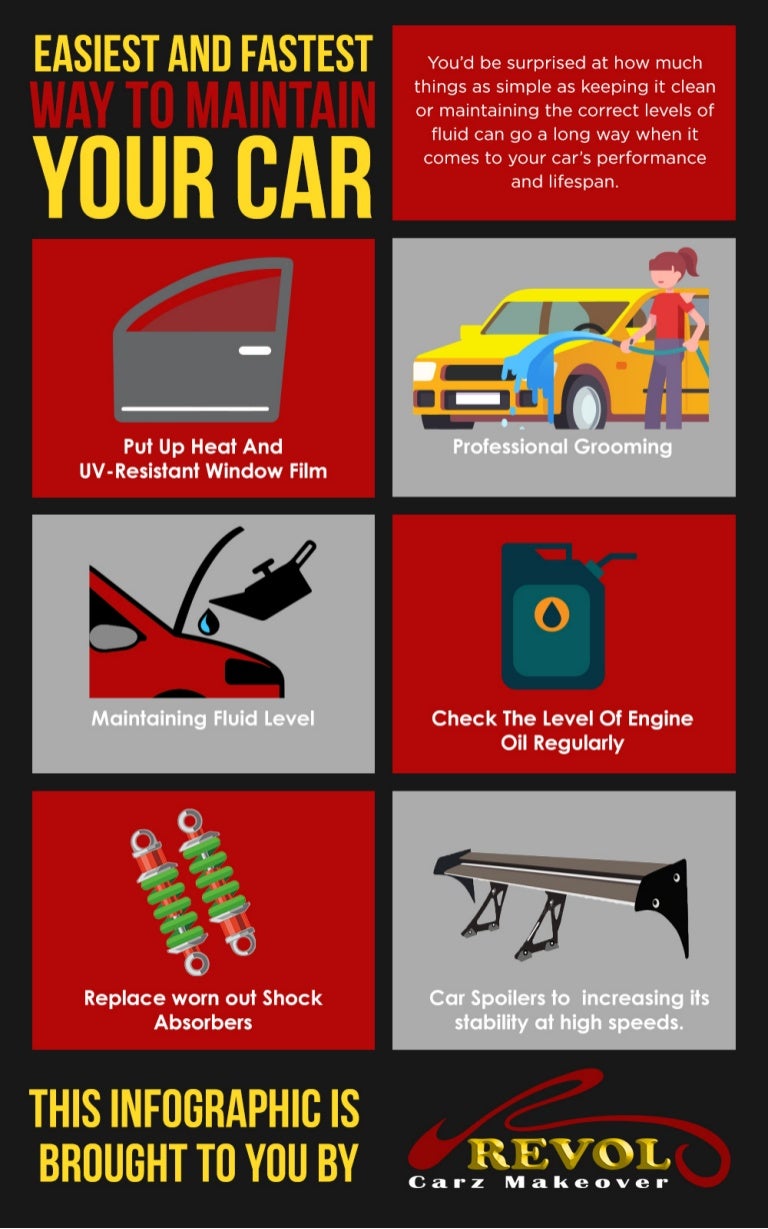 EASIEST AND FASTEST WAY TO MAINTAIN YOUR CAR

You'd be surprised at how much things as simple as keeping it clean or maintaining the correct levels of fluid can go a long way when it comes to your car's performance and lifespan.

Put Up Heat And UV-Resistant Window Film

Professional Grooming

Maintaining Fluid Level

Check The Level Of Engine Oil Regularly

Replace worn out Shock Absorbers

Car Spoilers to increasing its stability at high speeds.

THIS INFOGRAPHIC IS BROUGHT TO YOU BY

REVOL
Carz Makeover