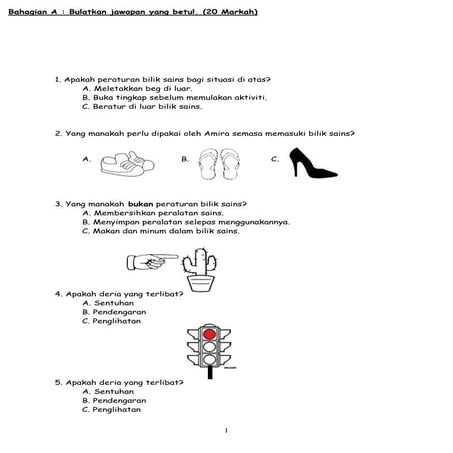 Bahagian A : Bulatkan jawapan yang betul. (20 Markah)

1. Apakah peraturan bilik sains bagi situasi di atas?
A. Meletakkan beg di luar.
B. Buka tingkap sebelum memulakan aktiviti.
C. Beratur di luar bilik sains.

2. Yang manakah perlu dipakai oleh Amira semasa memasuki bilik sains?
A.
B.
C.

3. Yang manakah bukan peraturan bilik sains?
A. Membersihkan peralatan sains.
B. Menyimpan peralatan selepas menggunakannya.
C. Makan dan minum dalam bilik sains.

4. Apakah deria yang terlibat?
A. Sentuhan
B. Pendengaran
C. Penglihatan

5. Apakah deria yang terlibat?
A. Sentuhan
B. Pendengaran
C. Penglihatan

1