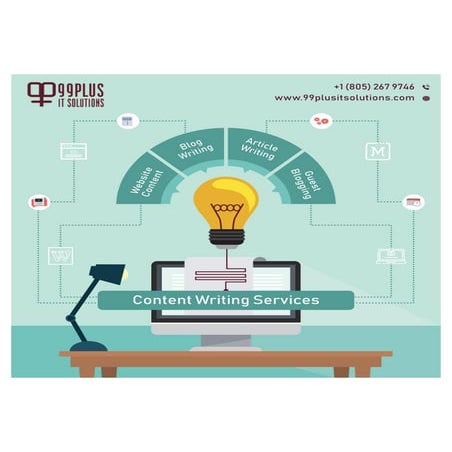 99PLUS
IT SOLUTIONS

+1 (805) 267 9746
www.99plusitsolutions.com

Website Content

Blog Writing

Article Writing

Guest Blogging

M

Content Writing Services