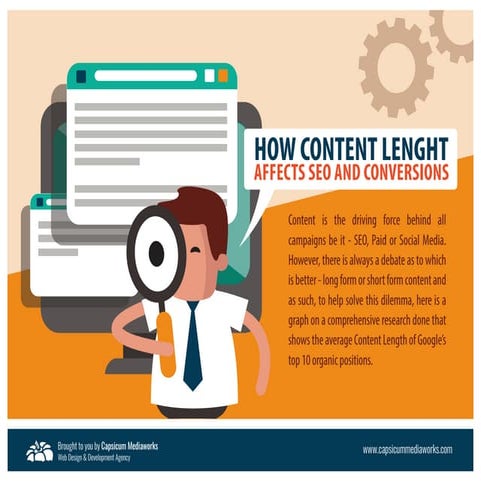 HOW CONTENT LENGHT
AFFECTS SEO AND CONVERSIONS

Content is the driving force behind all campaigns be it - SEO, Paid or Social Media. However, there is always a debate as to which is better - long form or short form content and as such, to help solve this dilemma, here is a graph on a comprehensive research done that shows the average Content Length of Google's top 10 organic positions.

Brought to you by Capsicum Mediaworks
Web Design & Development Agency

www.capsicummediaworks.com