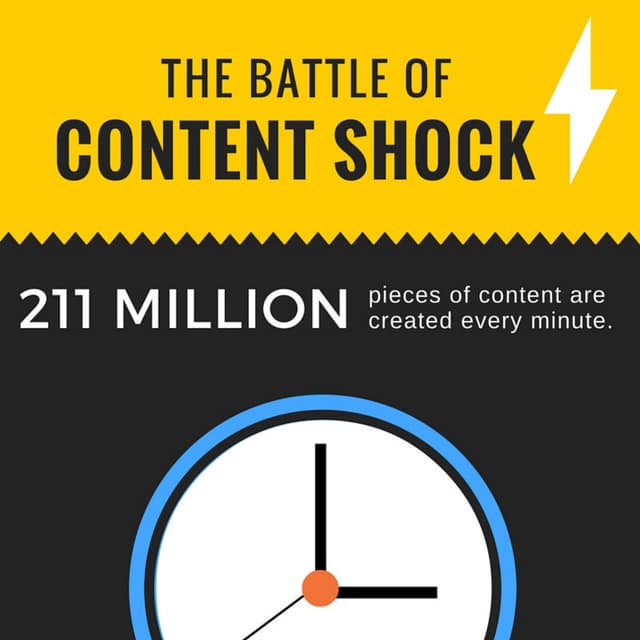 THE BATTLE OF
CONTENT SHOCK

211 MILLION pieces of content are created every minute.