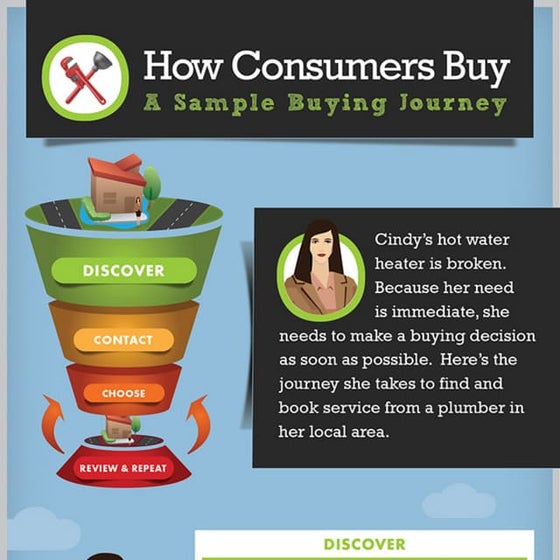 How Consumers Buy
A Sample Buying Journey

DISCOVER

CONTACT

CHOOSE

REVIEW & REPEAT

Cindy's hot water heater is broken. Because her need is immediate, she needs to make a buying decision as soon as possible. Here's the journey she takes to find and book service from a plumber in her local area.

DISCOVER