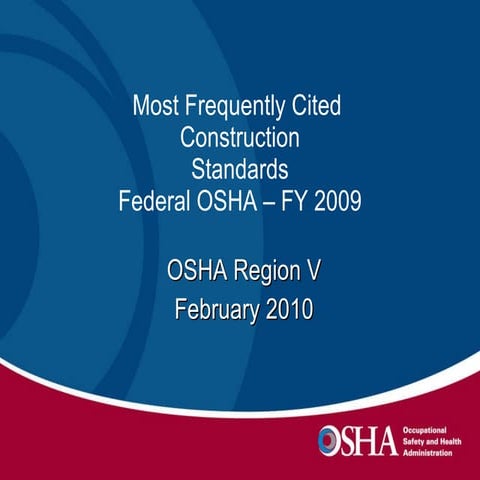 Most Frequently Cited Construction Standards Federal OSHA – FY 2009

OSHA Region V
February 2010

OSHA Occupational Safety and Health Administration