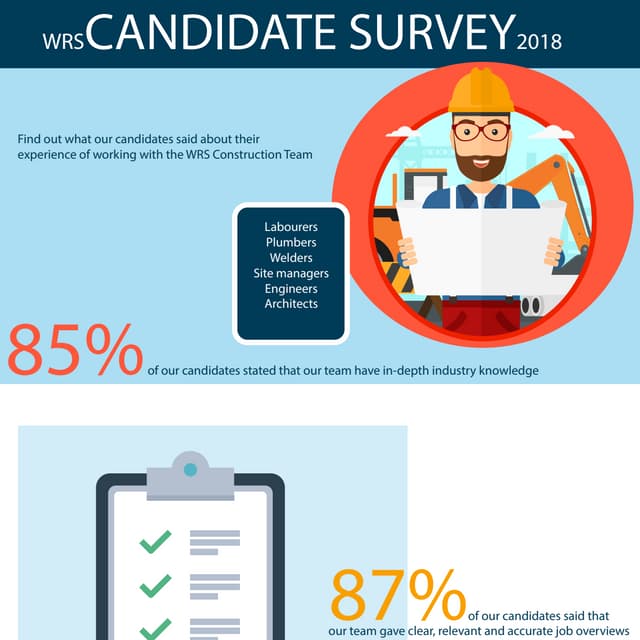 WRS CANDIDATE SURVEY 2018

Find out what our candidates said about their experience of working with the WRS Construction Team

Labourers
Plumbers
Welders
Site managers
Engineers
Architects

85% of our candidates stated that our team have in-depth industry knowledge

87% of our candidates said that our team gave clear, relevant and accurate job overviews