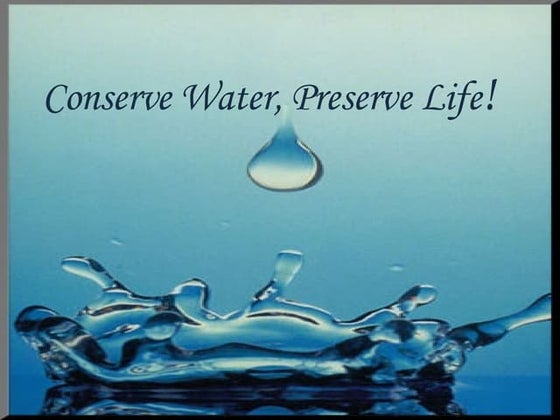 Conserve Water, Preserve Life!