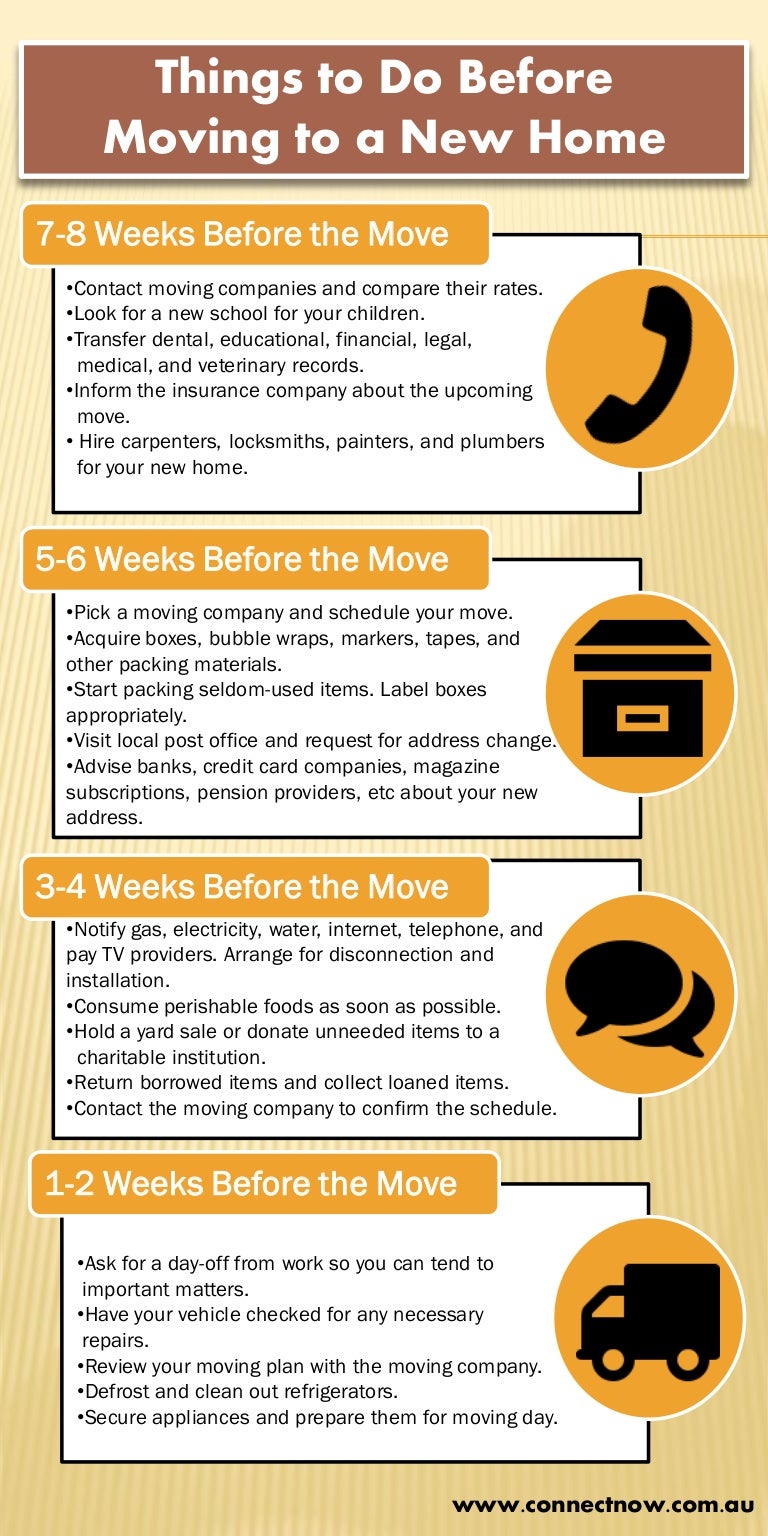 Things to Do Before Moving to a New Home

7-8 Weeks Before the Move

•Contact moving companies and compare their rates.
•Look for a new school for your children.
•Transfer dental, educational, financial, legal, medical, and veterinary records.
•Inform the insurance company about the upcoming move.
• Hire carpenters, locksmiths, painters, and plumbers for your new home.

5-6 Weeks Before the Move

•Pick a moving company and schedule your move.
•Acquire boxes, bubble wraps, markers, tapes, and other packing materials.
•Start packing seldom-used items. Label boxes appropriately.
•Visit local post office and request for address change.
•Advise banks, credit card companies, magazine subscriptions, pension providers, etc about your new address.

3-4 Weeks Before the Move

•Notify gas, electricity, water, internet, telephone, and pay TV providers. Arrange for disconnection and installation.
•Consume perishable foods as soon as possible.
•Hold a yard sale or donate unneeded items to a charitable institution.
•Return borrowed items and collect loaned items.
•Contact the moving company to confirm the schedule.

1-2 Weeks Before the Move

•Ask for a day-off from work so you can tend to important matters.
•Have your vehicle checked for any necessary repairs.
•Review your moving plan with the moving company.
•Defrost and clean out refrigerators.
•Secure appliances and prepare them for moving day.

www.connectnow.com.au