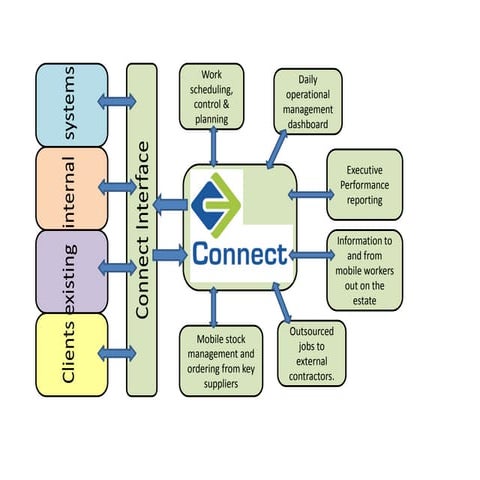 Clients existing internal systems

Connect Interface

Work scheduling, control & planning

Daily operational management dashboard

Executive Performance reporting

Connect

Information to and from mobile workers out on the estate

Mobile stock management and ordering from key suppliers

Outsourced jobs to external contractors.