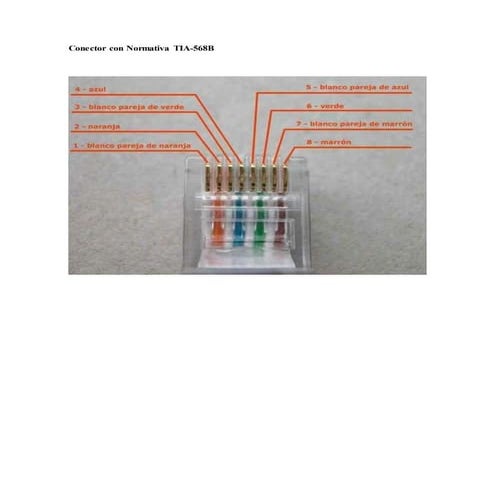 Conector con Normativa TIA-568B

4 - azul
3 - blanco pareja de verde
2 - naranja
1 - blanco pareja de naranja
5 - blanco pareja de azul
6 - verde
7 - blanco pareja de marrón
8 - marrón