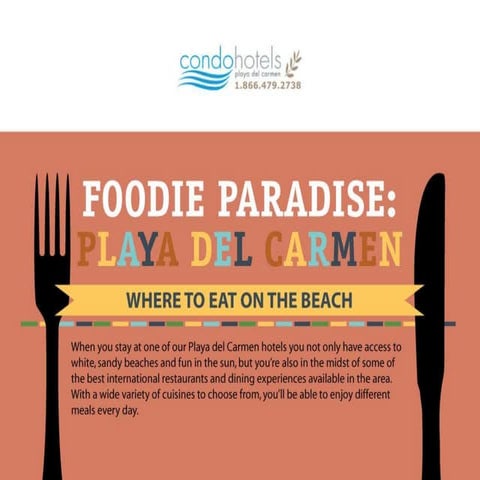 condohotels
playa del carmen
1.866.479.2738

FOODIE PARADISE:
PLAYA DEL CARMEN

WHERE TO EAT ON THE BEACH

When you stay at one of our Playa del Carmen hotels you not only have access to white, sandy beaches and fun in the sun, but you're also in the midst of some of the best international restaurants and dining experiences available in the area. With a wide variety of cuisines to choose from, you'll be able to enjoy different meals every day.