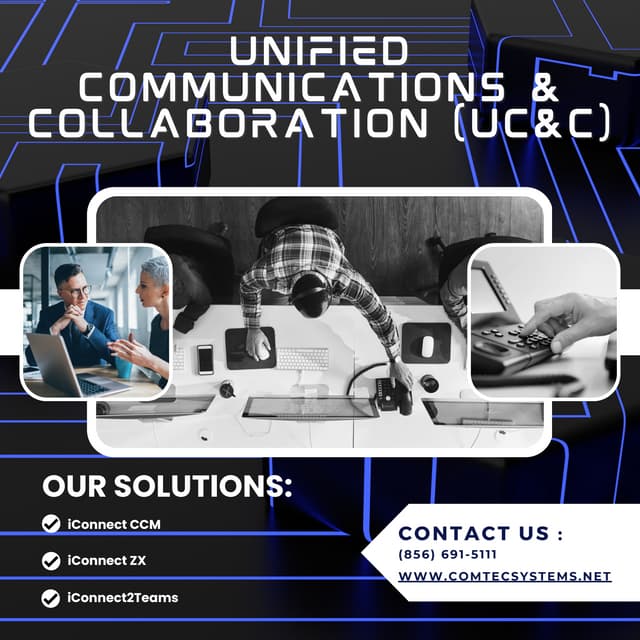 UNIFIED COMMUNICATIONS & COLLABORATION (UC&C)

OUR SOLUTIONS:

iConnect CCM

iConnect ZX

iConnect2Teams

CONTACT US :
(856) 691-5111
WWW.COMTECSYSTEMS.NET