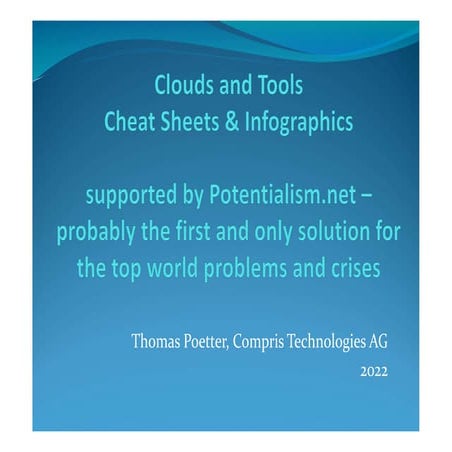 Clouds and Tools
Cheat Sheets & Infographics

supported by Potentialism.net – probably the first and only solution for the top world problems and crises

Thomas Poetter, Compris Technologies AG

2022