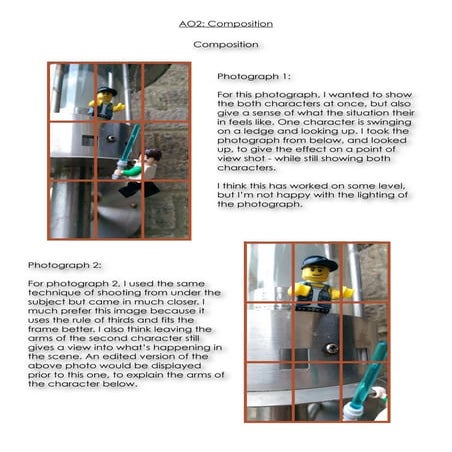 AO2: Composition

Composition

Photograph 1:

For this photograph, I wanted to show the both characters at once, but also give a sense of what the situation their in feels like. One character is swinging on a ledge and looking up. I took the photograph from below, and looked up, to give the effect on a point of view shot - while still showing both characters.

I think this has worked on some level, but I'm not happy with the lighting of the photograph.

Photograph 2:

For photograph 2, I used the same technique of shooting from under the subject but came in much closer. I much prefer this image because it uses the rule of thirds and fits the frame better. I also think leaving the arms of the second character still gives a view into what's happening in the scene. An edited version of the above photo would be displayed prior to this one, to explain the arms of the character below.