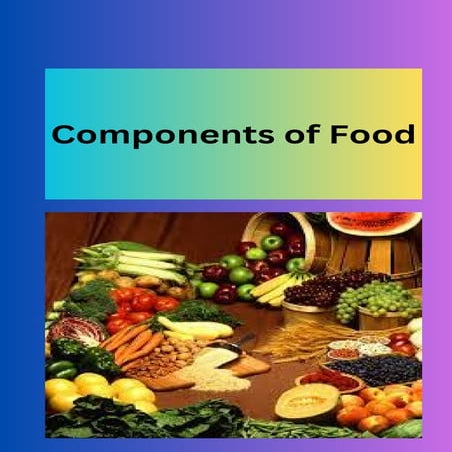 Components of Food