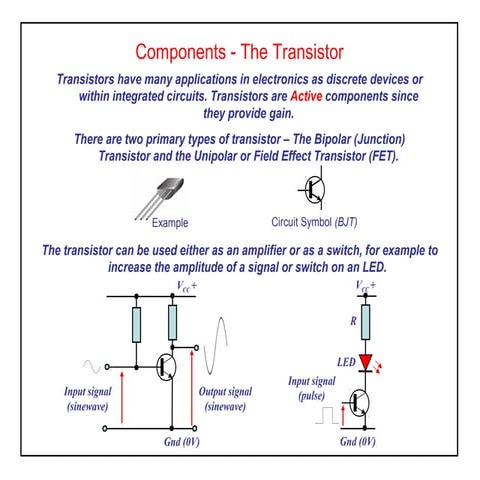 Components - The Transistor

Transistors have many applications in electronics as discrete devices or within integrated circuits. Transistors are Active components since they provide gain.

There are two primary types of transistor – The Bipolar (Junction) Transistor and the Unipolar or Field Effect Transistor (FET).

Example

Circuit Symbol (BJT)

The transistor can be used either as an amplifier or as a switch, for example to increase the amplitude of a signal or switch on an LED.

$V_{CC}+$

Input signal (sinewave)

Output signal (sinewave)

Gnd (0V)

$V_{CC}+$

R

LED

Input signal (pulse)

Gnd (0V)