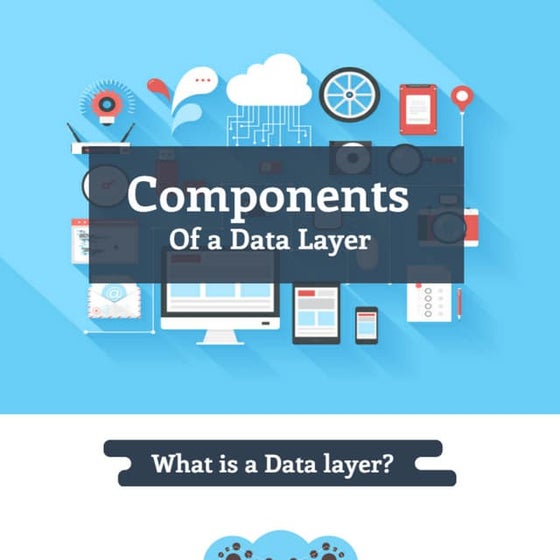 Components
Of a Data Layer

What is a Data layer?