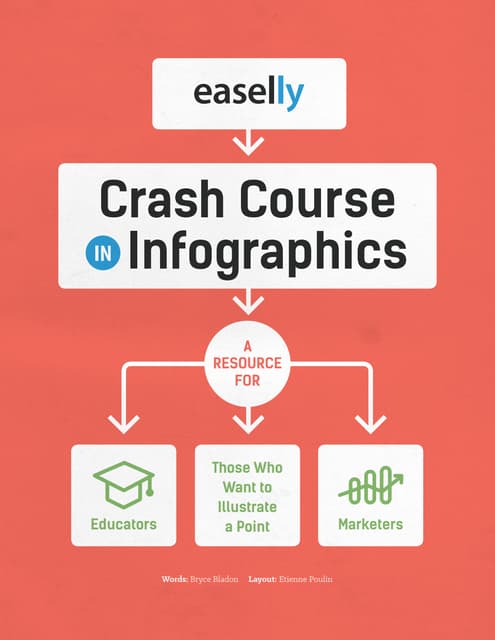 easelly

Crash Course IN Infographics

A RESOURCE FOR

Educators

Those Who Want to Illustrate a Point

Marketers

Words: Bryce Bladon Layout: Etienne Poulin