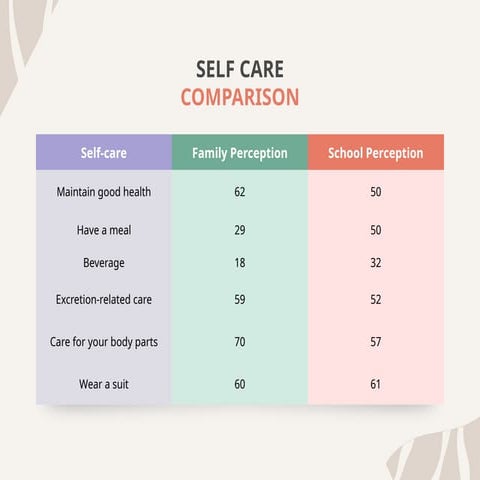 SELF CARE
COMPARISON

| Self-care | Family Perception | School Perception |
|---|---|---|
| Maintain good health | 62 | 50 |
| Have a meal | 29 | 50 |
| Beverage | 18 | 32 |
| Excretion-related care | 59 | 52 |
| Care for your body parts | 70 | 57 |
| Wear a suit | 60 | 61 |