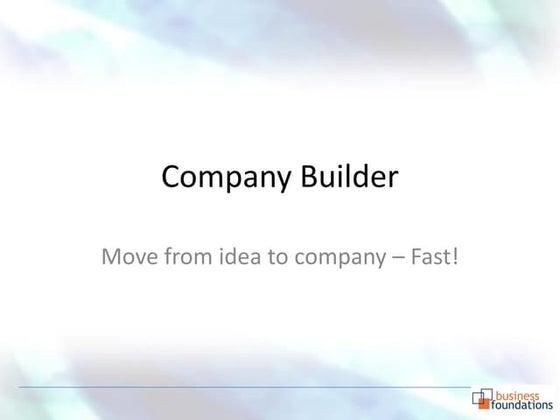 Company Builder

Move from idea to company – Fast!

business foundations