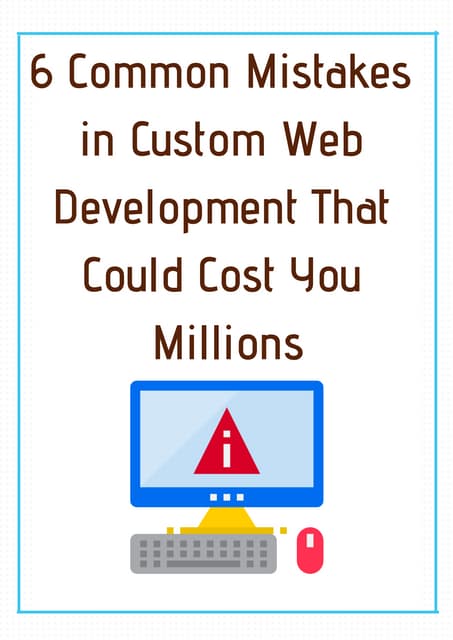 6 Common Mistakes in Custom Web Development That Could Cost You Millions