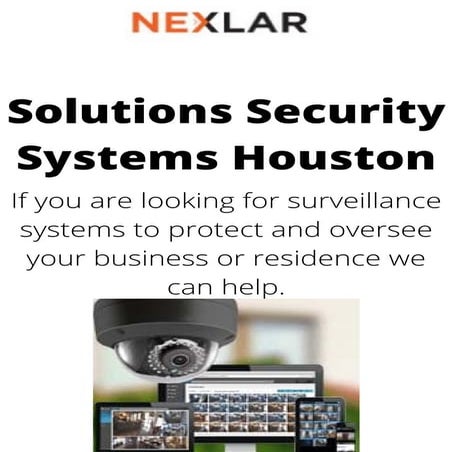 NEXLAR

Solutions Security Systems Houston

If you are looking for surveillance systems to protect and oversee your business or residence we can help.