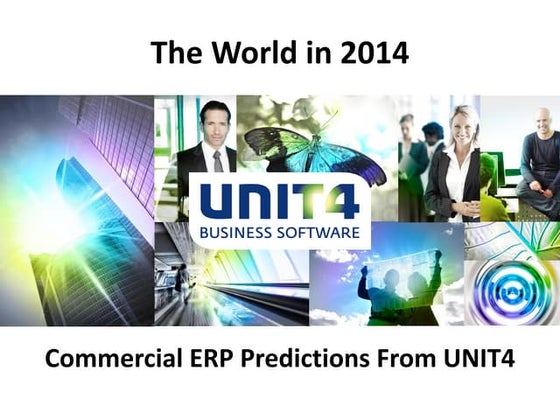 The World in 2014

UNIT4
BUSINESS SOFTWARE

Commercial ERP Predictions From UNIT4