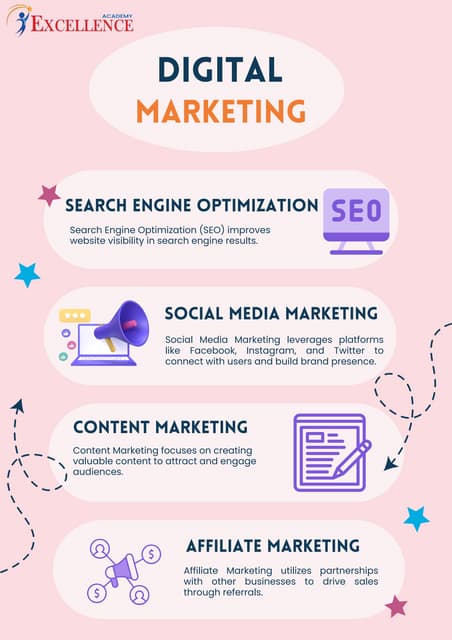 ACADEMY
EXCELLENCE

DIGITAL
MARKETING

SEARCH ENGINE OPTIMIZATION

Search Engine Optimization (SEO) improves website visibility in search engine results.

SEO

SOCIAL MEDIA MARKETING

Social Media Marketing leverages platforms like Facebook, Instagram, and Twitter to connect with users and build brand presence.

CONTENT MARKETING

Content Marketing focuses on creating valuable content to attract and engage audiences.

AFFILIATE MARKETING

Affiliate Marketing utilizes partnerships with other businesses to drive sales through referrals.