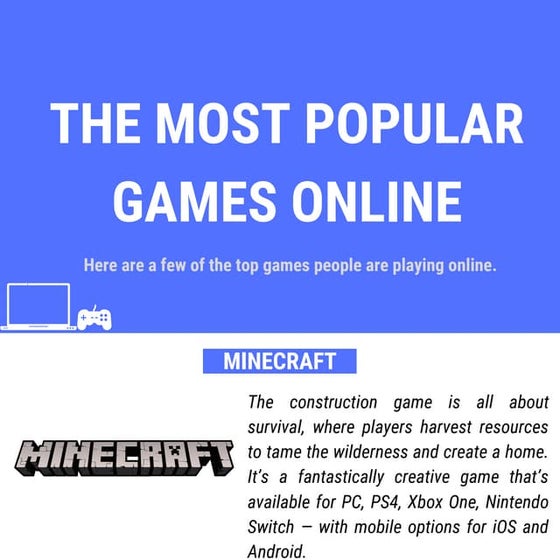 THE MOST POPULAR GAMES ONLINE

Here are a few of the top games people are playing online.

MINECRAFT

MINECRAFT

The construction game is all about survival, where players harvest resources to tame the wilderness and create a home. It's a fantastically creative game that's available for PC, PS4, Xbox One, Nintendo Switch — with mobile options for iOS and Android.