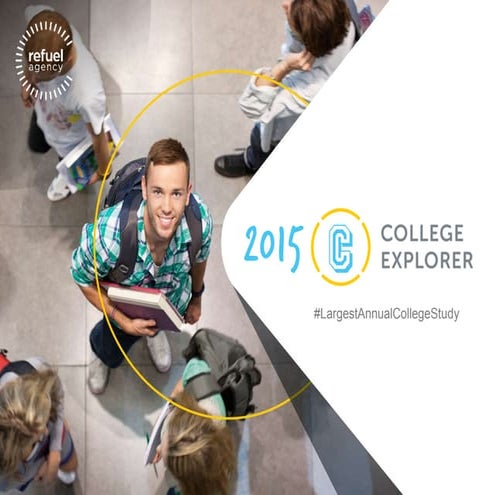 refuel agency

2015 C COLLEGE EXPLORER

#LargestAnnualCollegeStudy