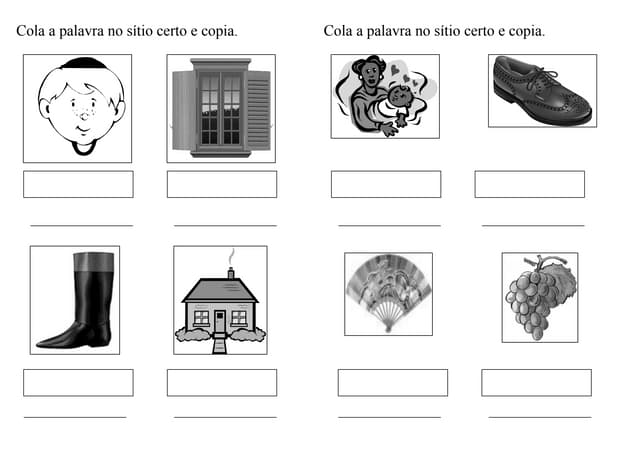 Cola a palavra no sítio certo e copia.

Cola a palavra no sítio certo e copia.